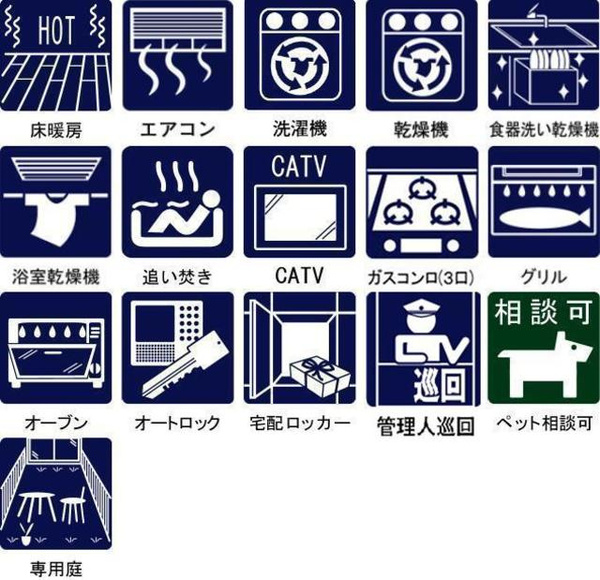 HOT
床暖房

エアコン

洗濯機

乾燥機

食器洗い乾燥機

浴室乾燥機

追い焚き

CATV
CATV

ガスコンロ(3口)

グリル

オーブン

オートロック

宅配ロッカー

巡回
管理人巡回

相談可
ペット相談可

専用庭